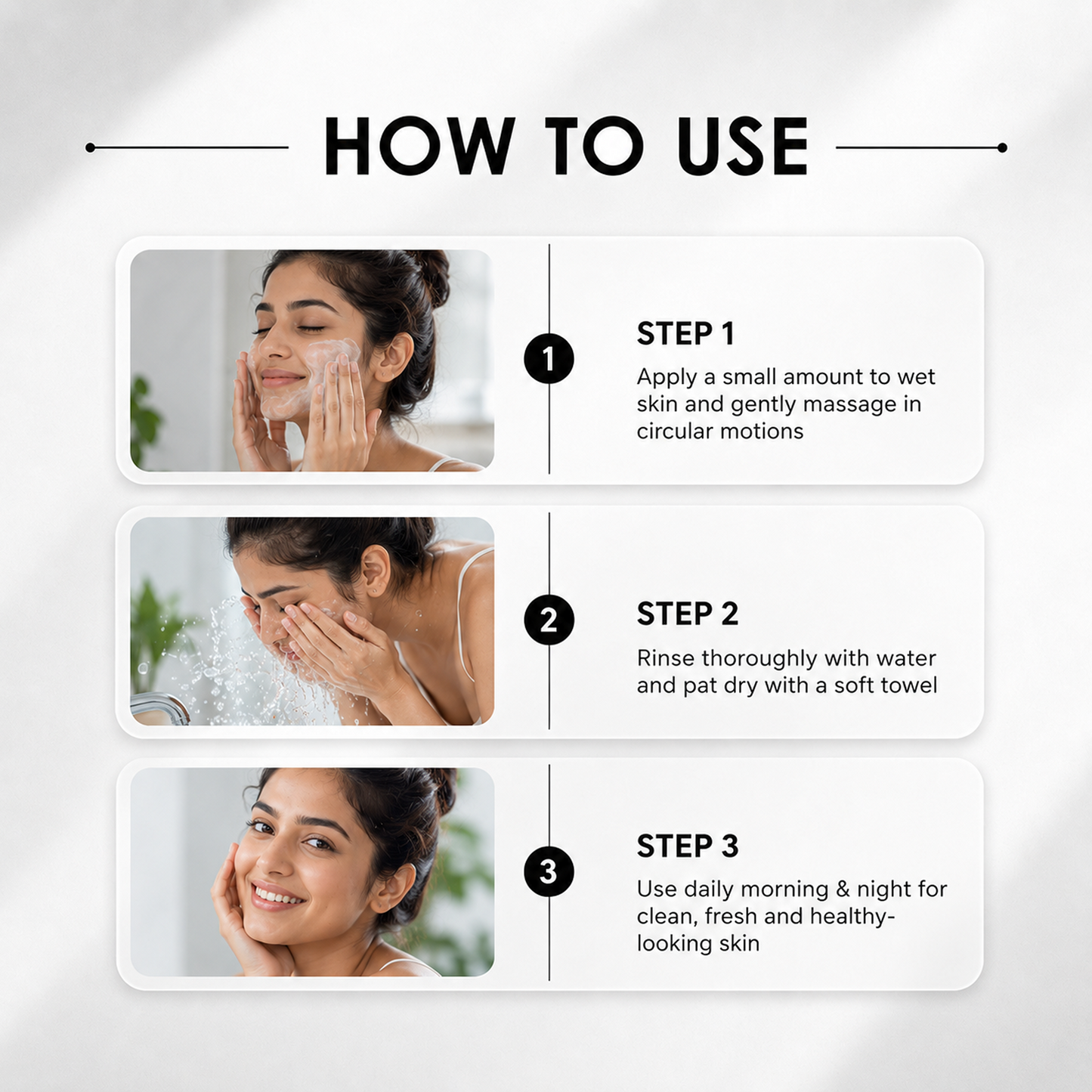 HOW TO USE

1

STEP 1

Apply a small amount to wet skin and gently massage in circular motions

2

STEP 2

Rinse thoroughly with water and pat dry with a soft towel

3

STEP 3

Use daily morning & night for clean, fresh and healthy-looking skin