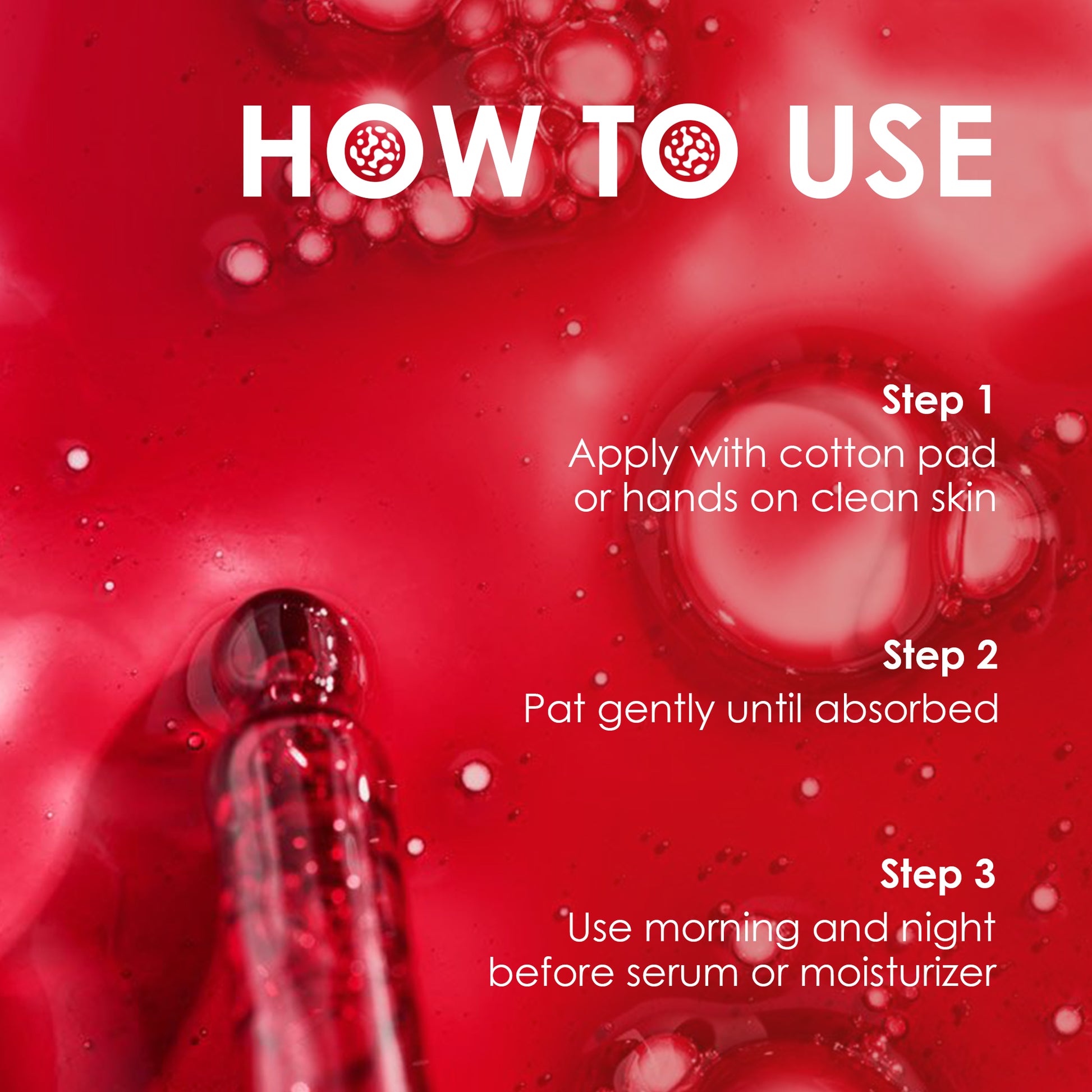 HOW TO USE

Step 1
Apply with cotton pad or hands on clean skin

Step 2
Pat gently until absorbed

Step 3
Use morning and night before serum or moisturizer