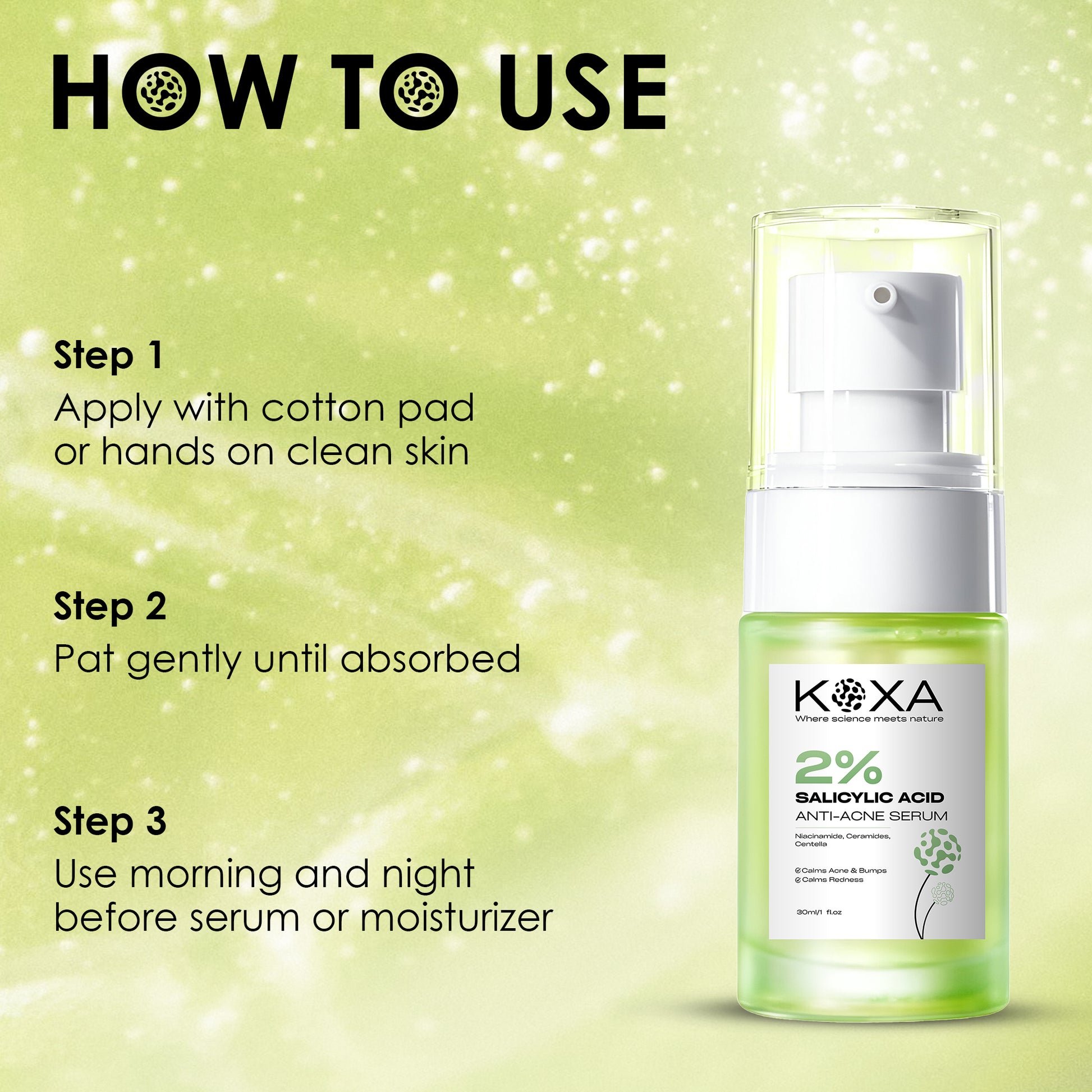 HOW TO USE

Step 1
Apply with cotton pad or hands on clean skin

Step 2
Pat gently until absorbed

Step 3
Use morning and night before serum or moisturizer

KOXA
Where science meets nature

2%
SALICYLIC ACID
ANTI-ACNE SERUM

Niacinamide, Ceramides, Centella

Calms Acne & Bumps
Calms Redness

30ml/1 fl.oz